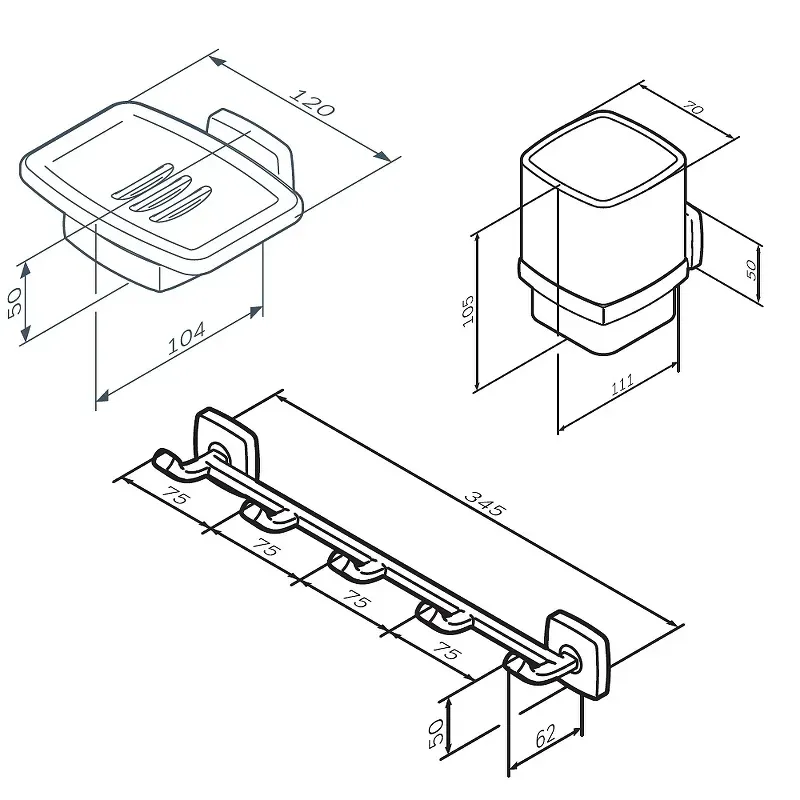 120
50
104
70
105
50
111
345
75
75
75
75
50
62